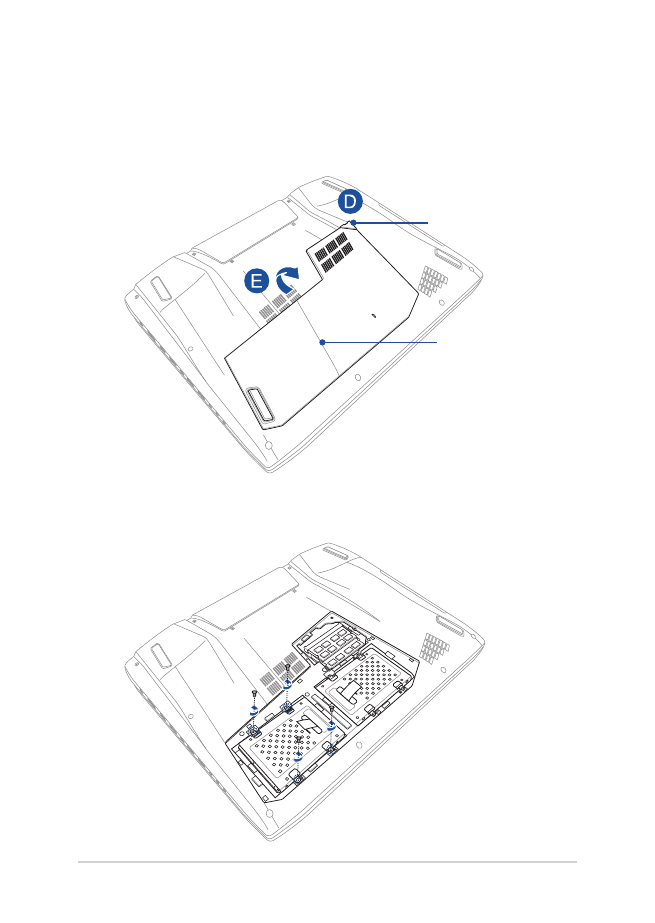 D

E